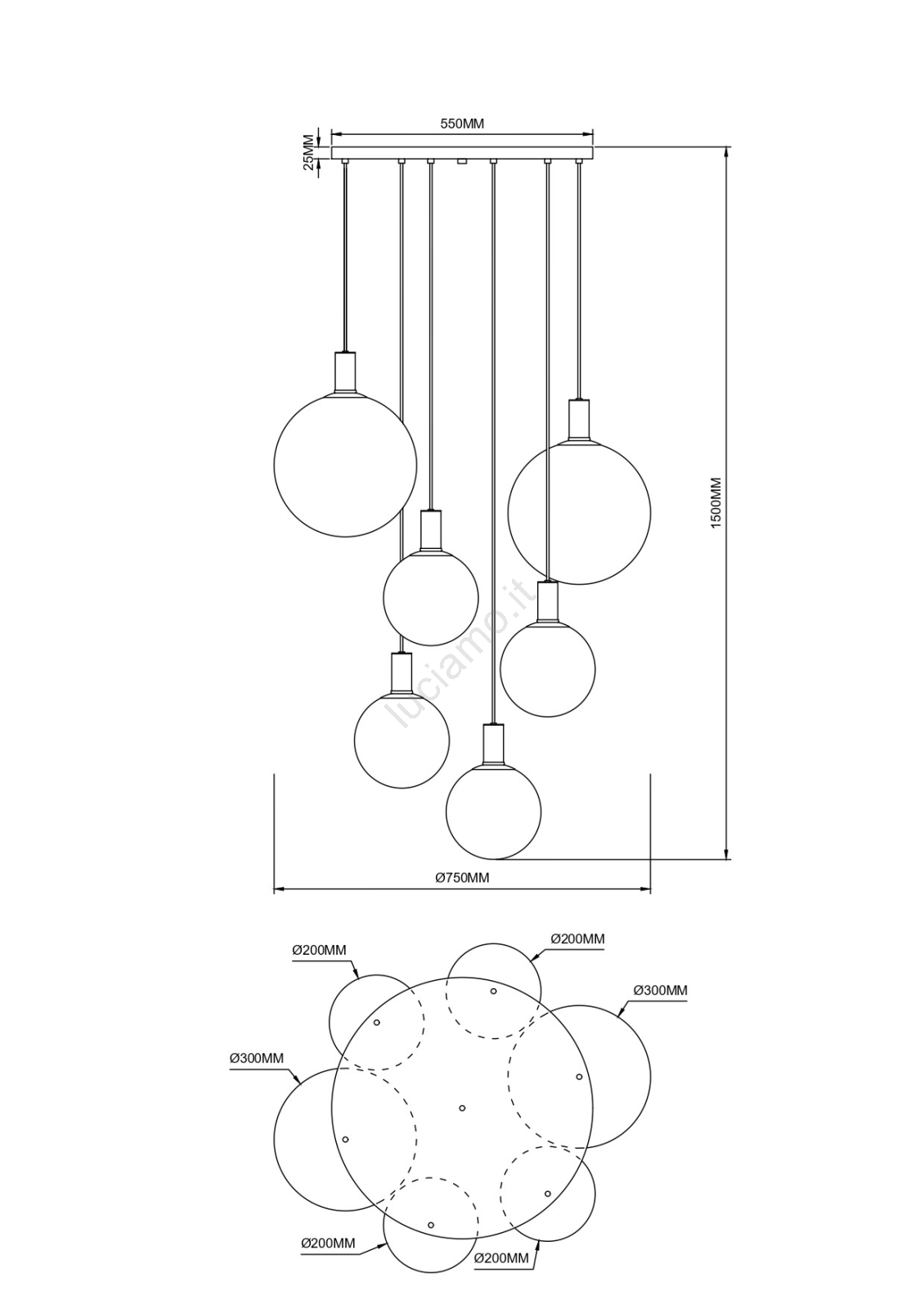 550MM
25MM
1500MM
luciamo.it
Ø750MM

Ø200MM
Ø200MM
Ø300MM
Ø300MM
Ø200MM
Ø200MM