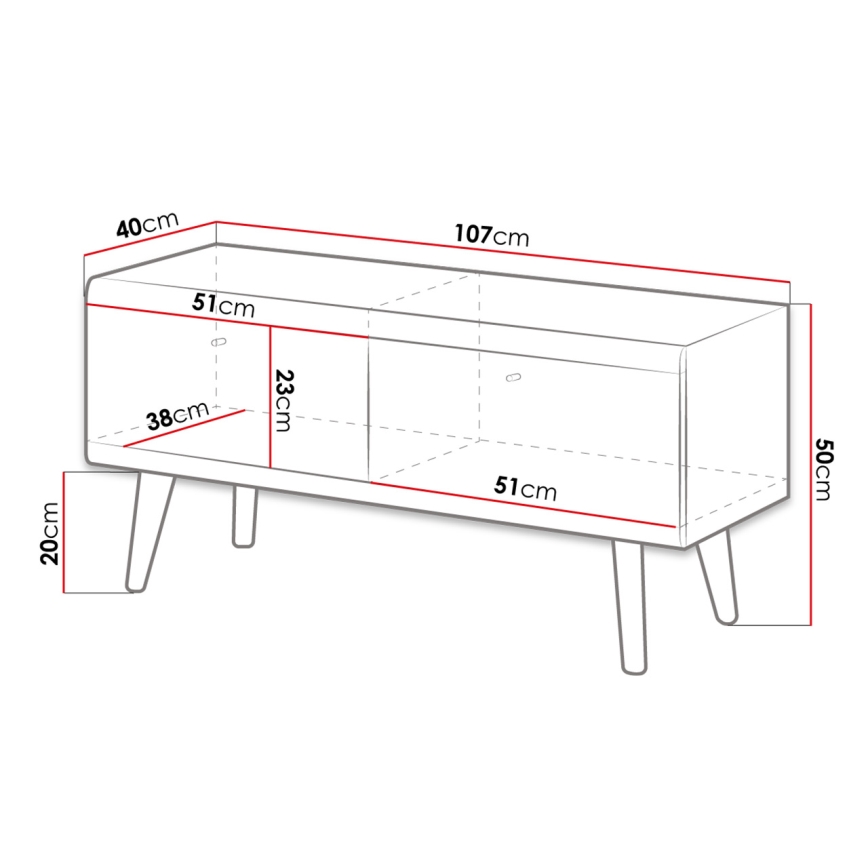 40cm
107cm
51cm
23cm
38cm
51cm
50cm
20cm