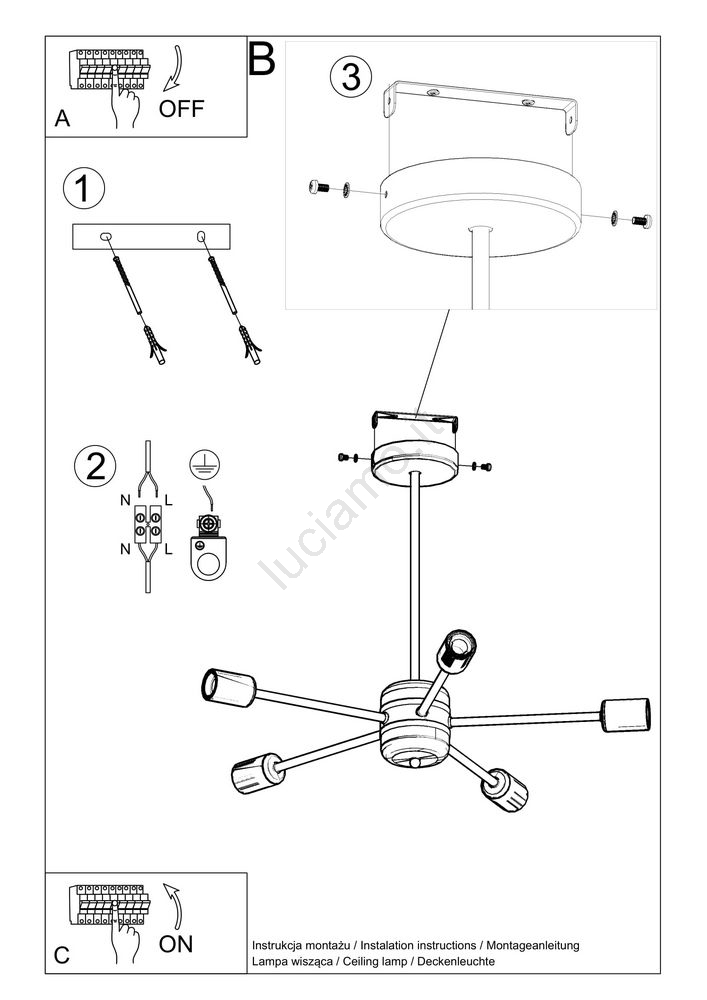 A
OFF

B

3

1

2

N L
N L

luciamo.lt

C
ON

Instrukcja montażu / Instalation instructions / Montageanleitung
Lampa wisząca / Ceiling lamp / Deckenleuchte