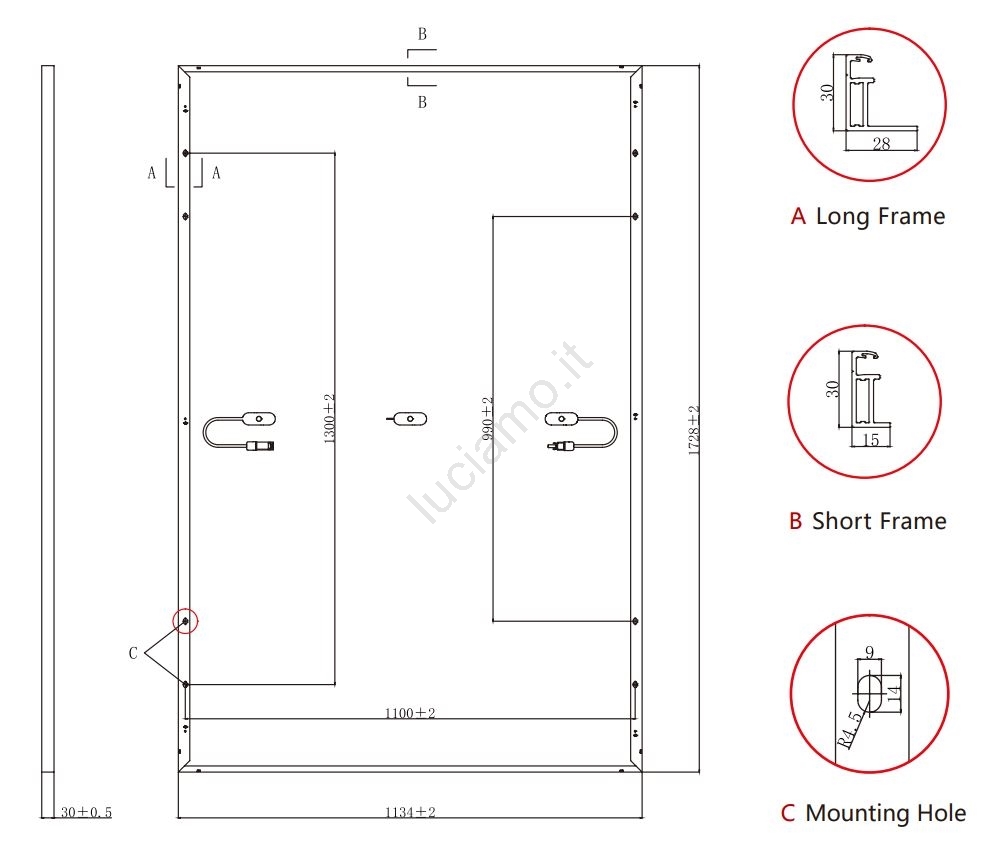 B
B
A
A
1300±2
990±2
1728±2
luciamo.it
C
1100±2
30±0.5
1134±2
30
28
A Long Frame
30
15
B Short Frame
9
14
R4.5
C Mounting Hole