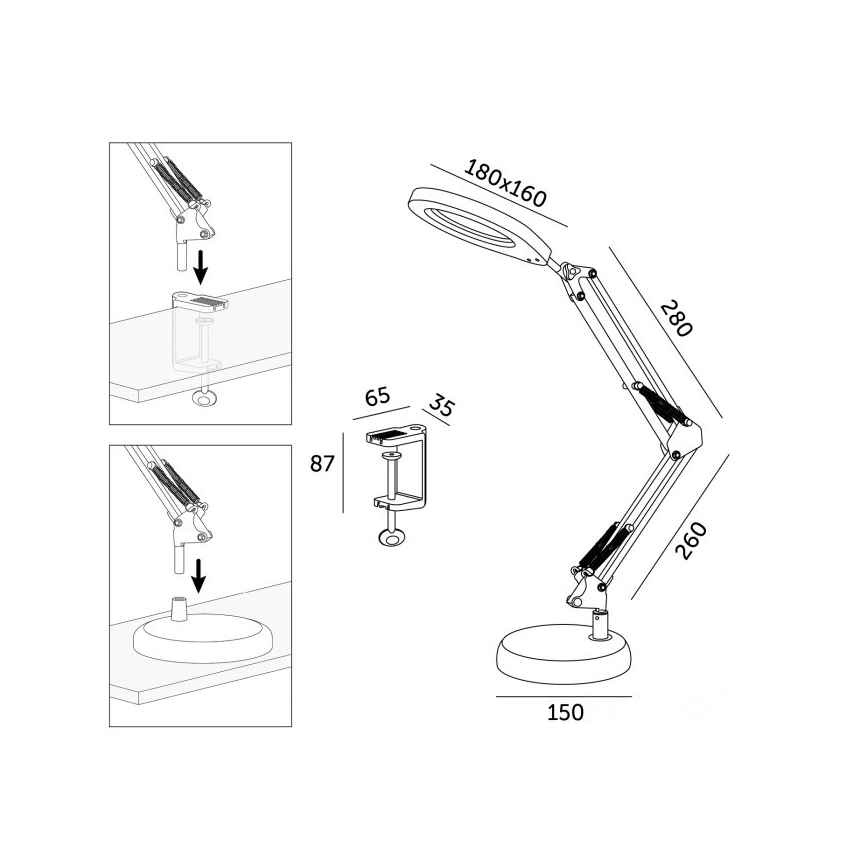 180x160

280

65

35

87

260

150