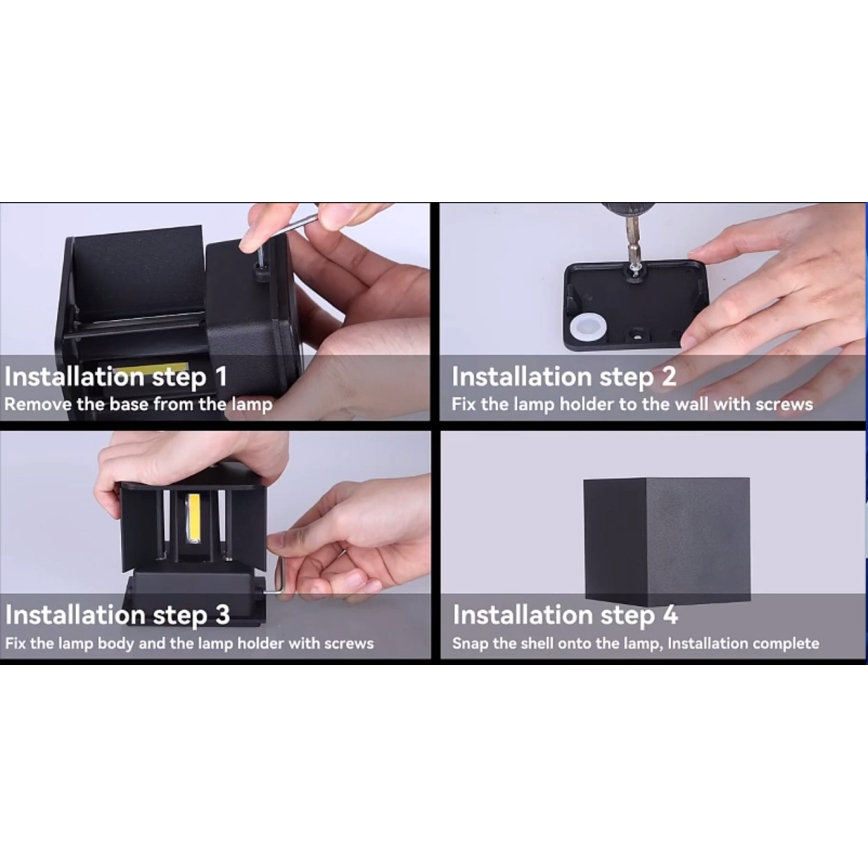 Installation step 1
Remove the base from the lamp

Installation step 2
Fix the lamp holder to the wall with screws

Installation step 3
Fix the lamp body and the lamp holder with screws

Installation step 4
Snap the shell onto the lamp, Installation complete