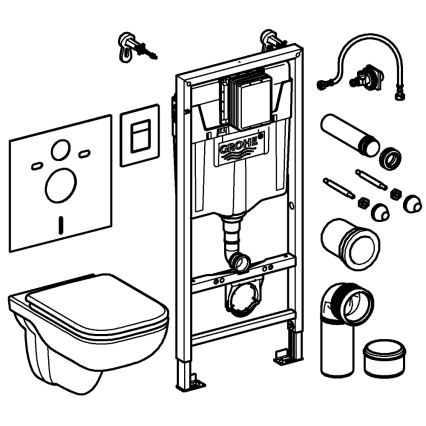 GROHE®