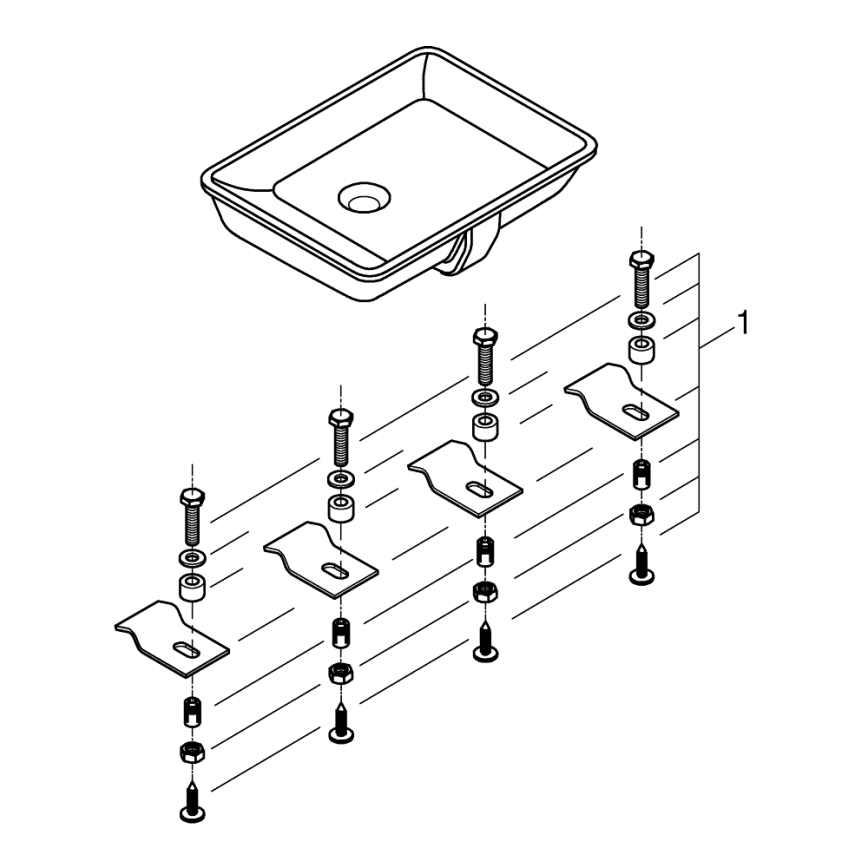 1