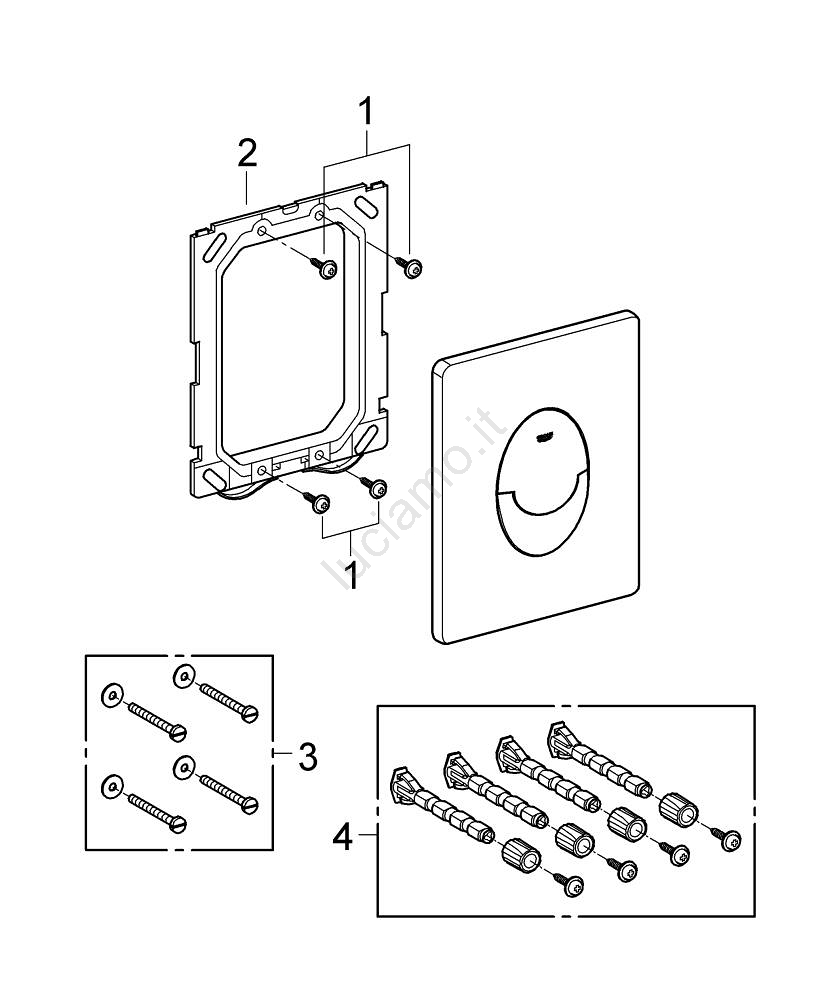 1
2
luciamo.it
1
3
4