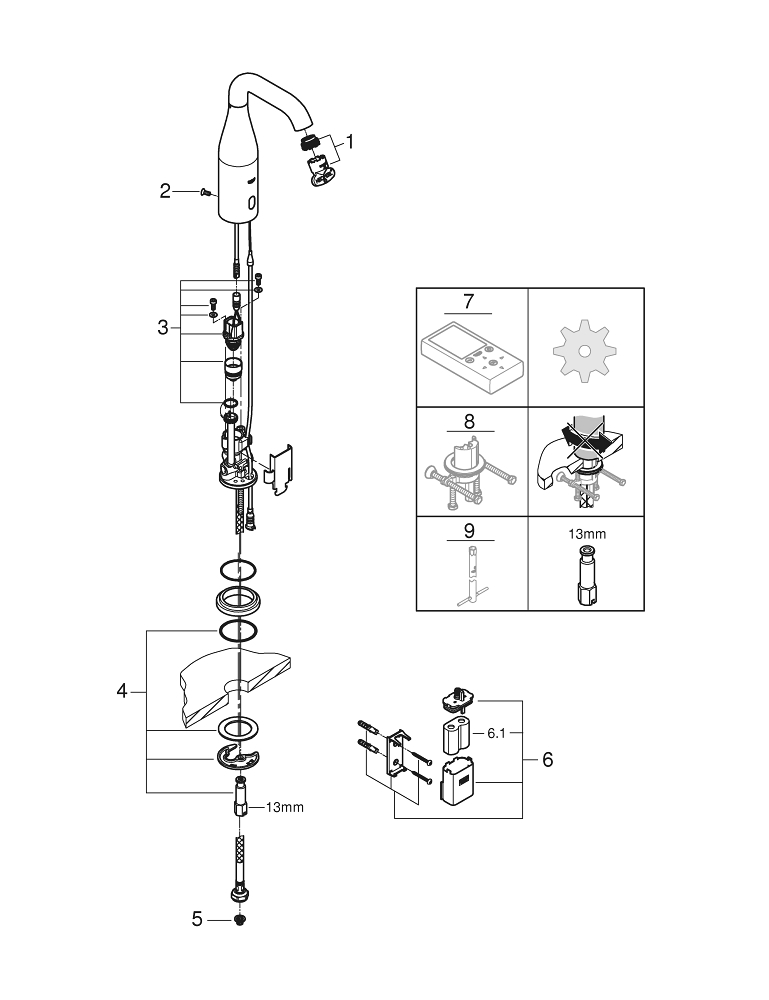 1

2

3

7

8

9

13mm

4

13mm

5

6.1

6