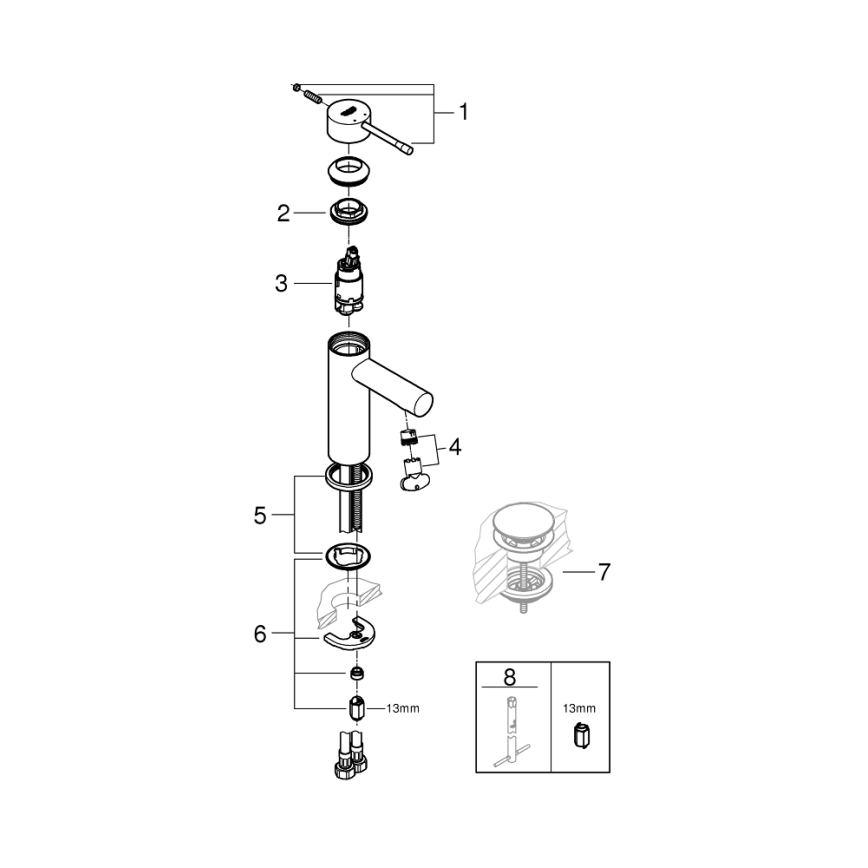 1

2

3

4

5

6

13mm

7

8

13mm