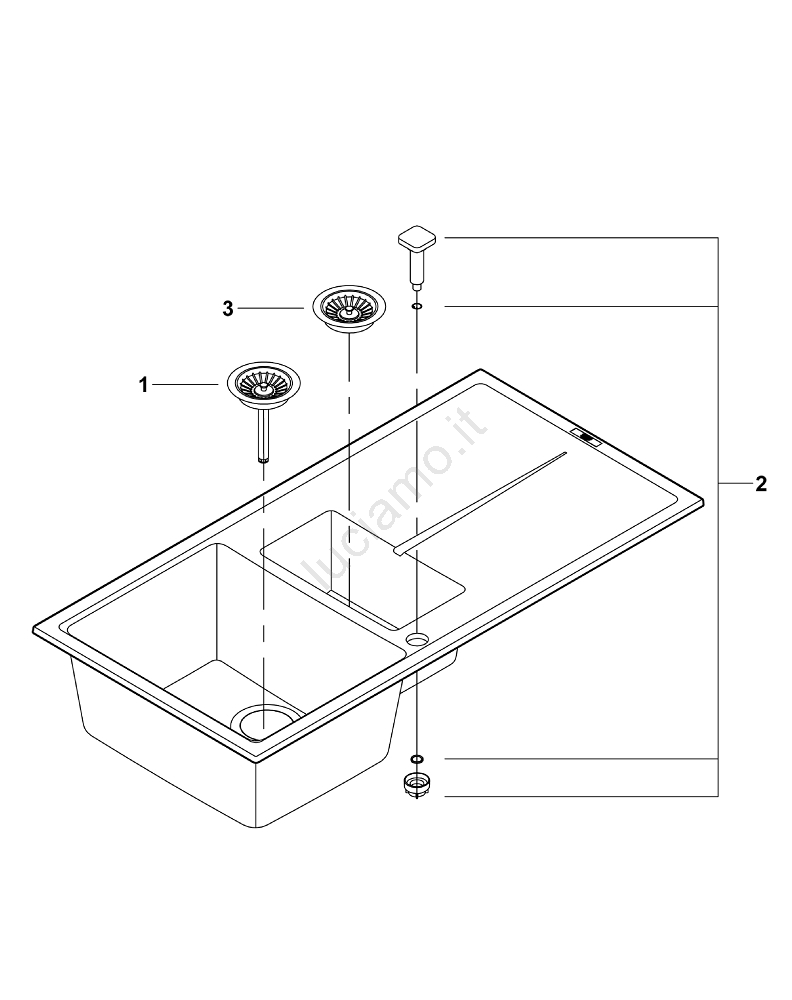 3
1
2
luciamo.it