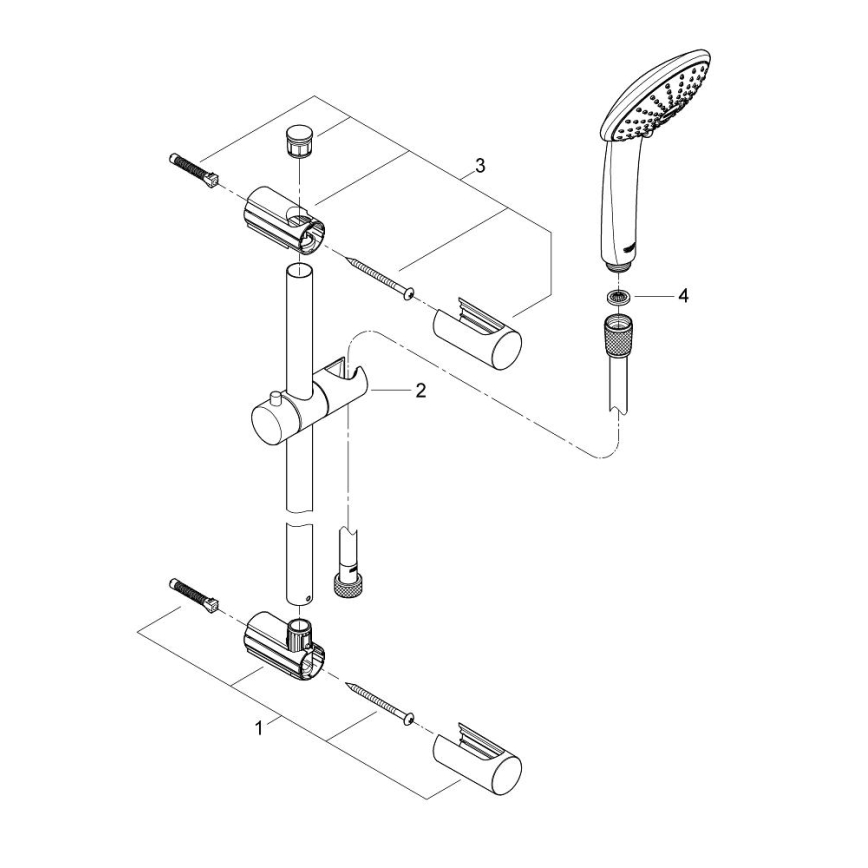 3
4
2
1