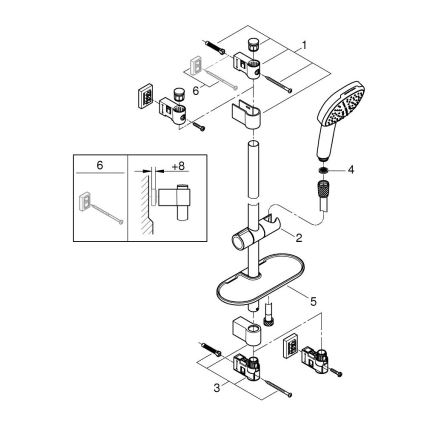 1
6
6
+8
4
2
5
3