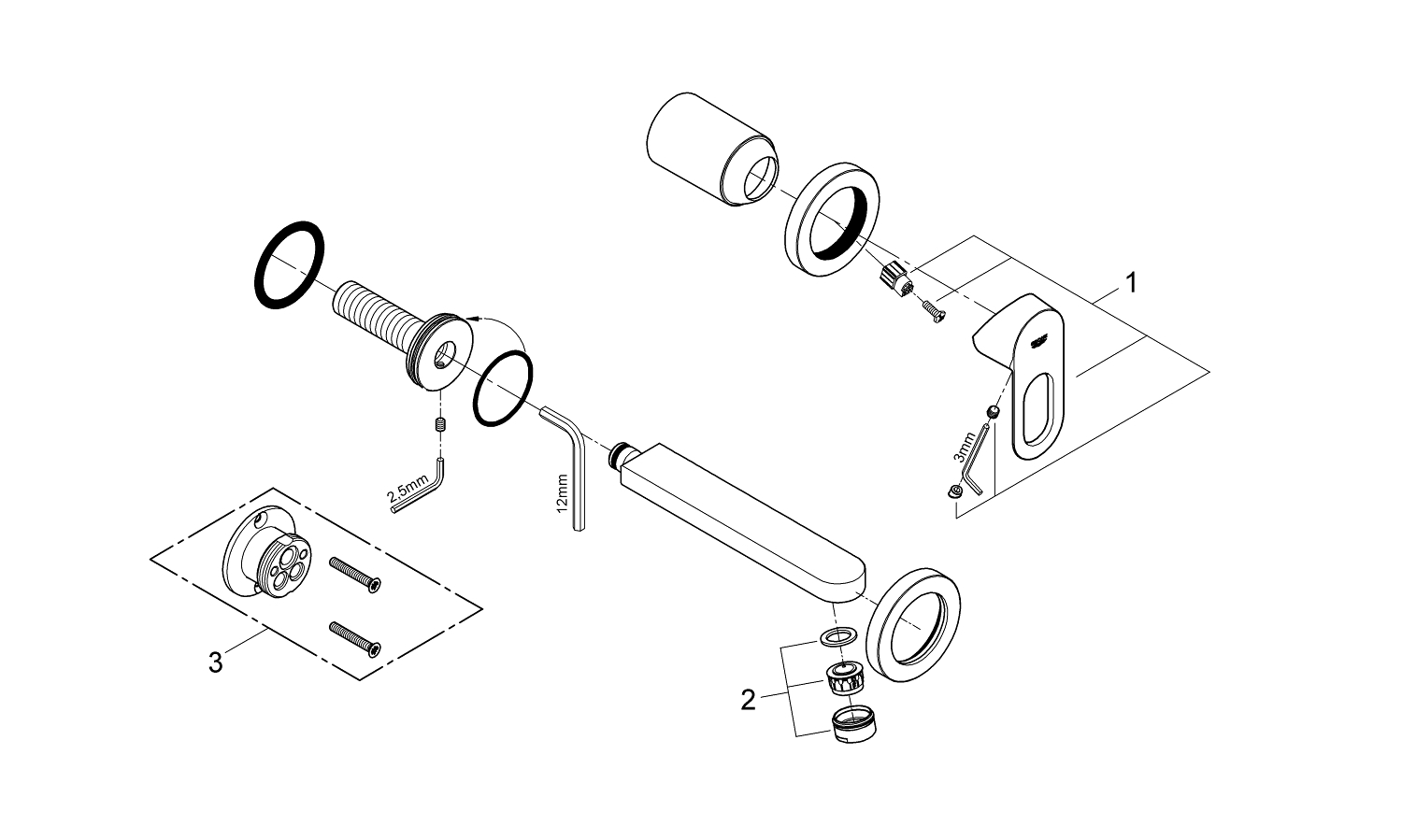 1

3mm

2.5mm

12mm

3

2