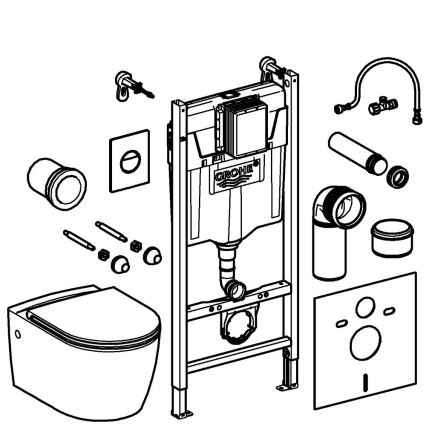 GROHE