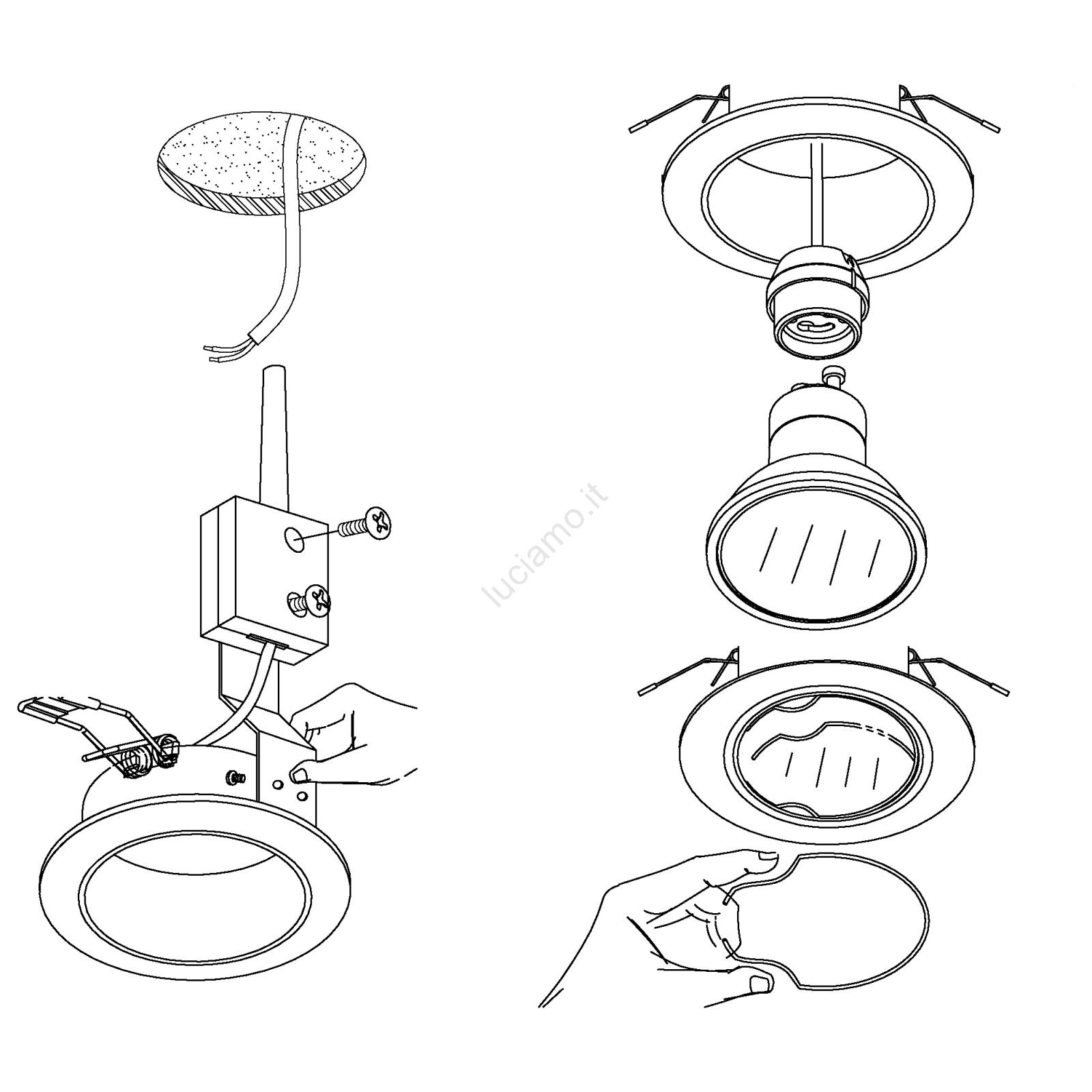 luciamo.it