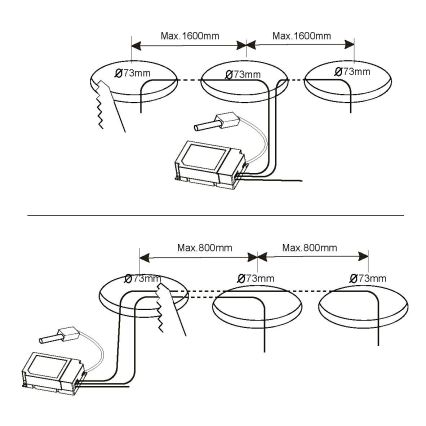 Max.1600mm
Max.1600mm
Ø73mm
Ø73mm
Ø73mm

Max.800mm
Max.800mm
Ø73mm
Ø73mm
Ø73mm