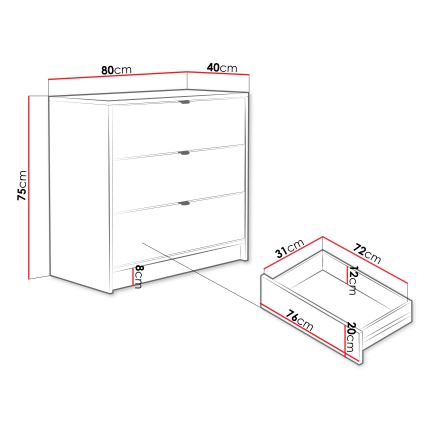 80cm
40cm
75cm
8cm
31cm
72cm
12cm
76cm
20cm